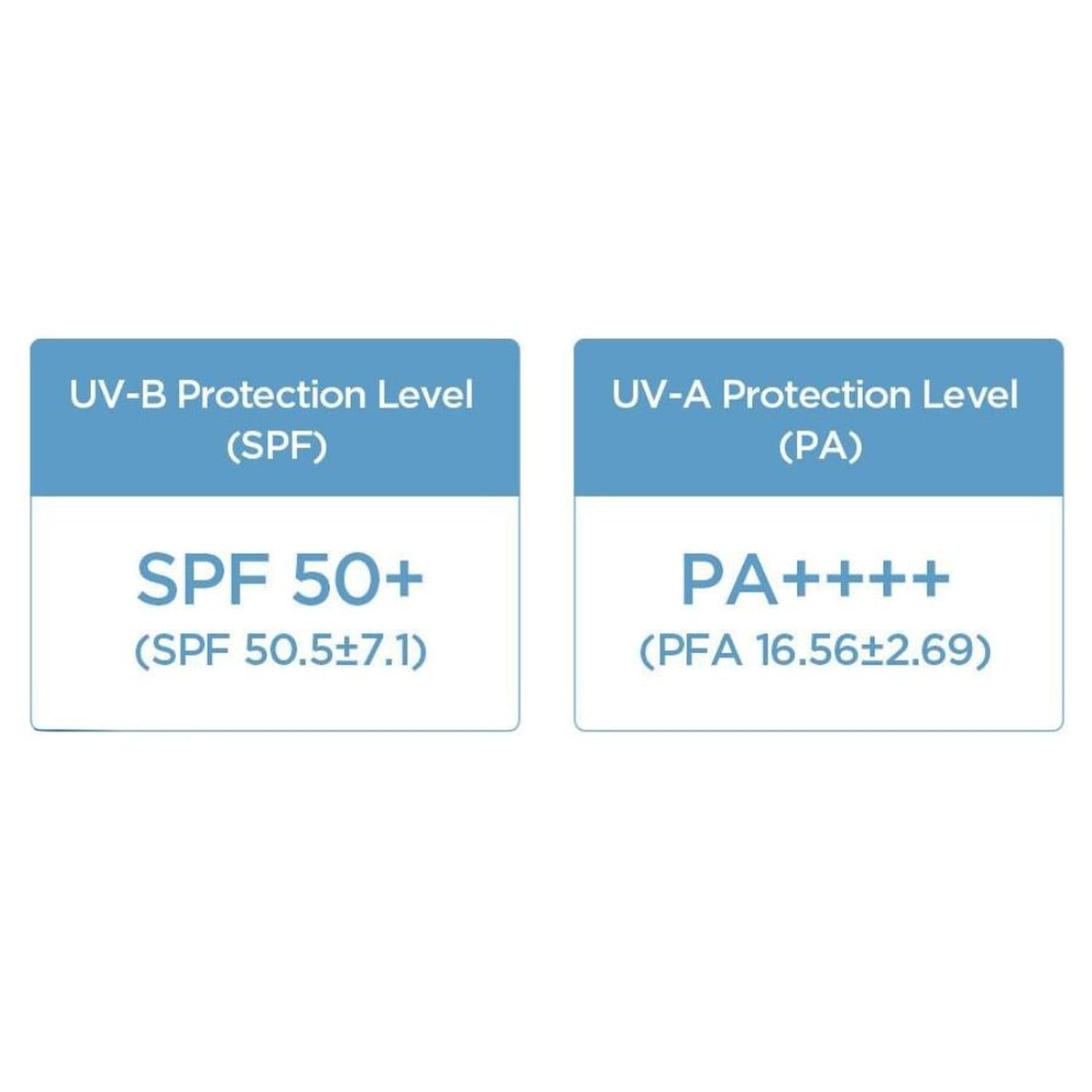 UV-B Protection Level (SPF)

SPF 50+
(SPF 50.5±7.1)

UV-A Protection Level (PA)

PA++++
(PFA 16.56±2.69)