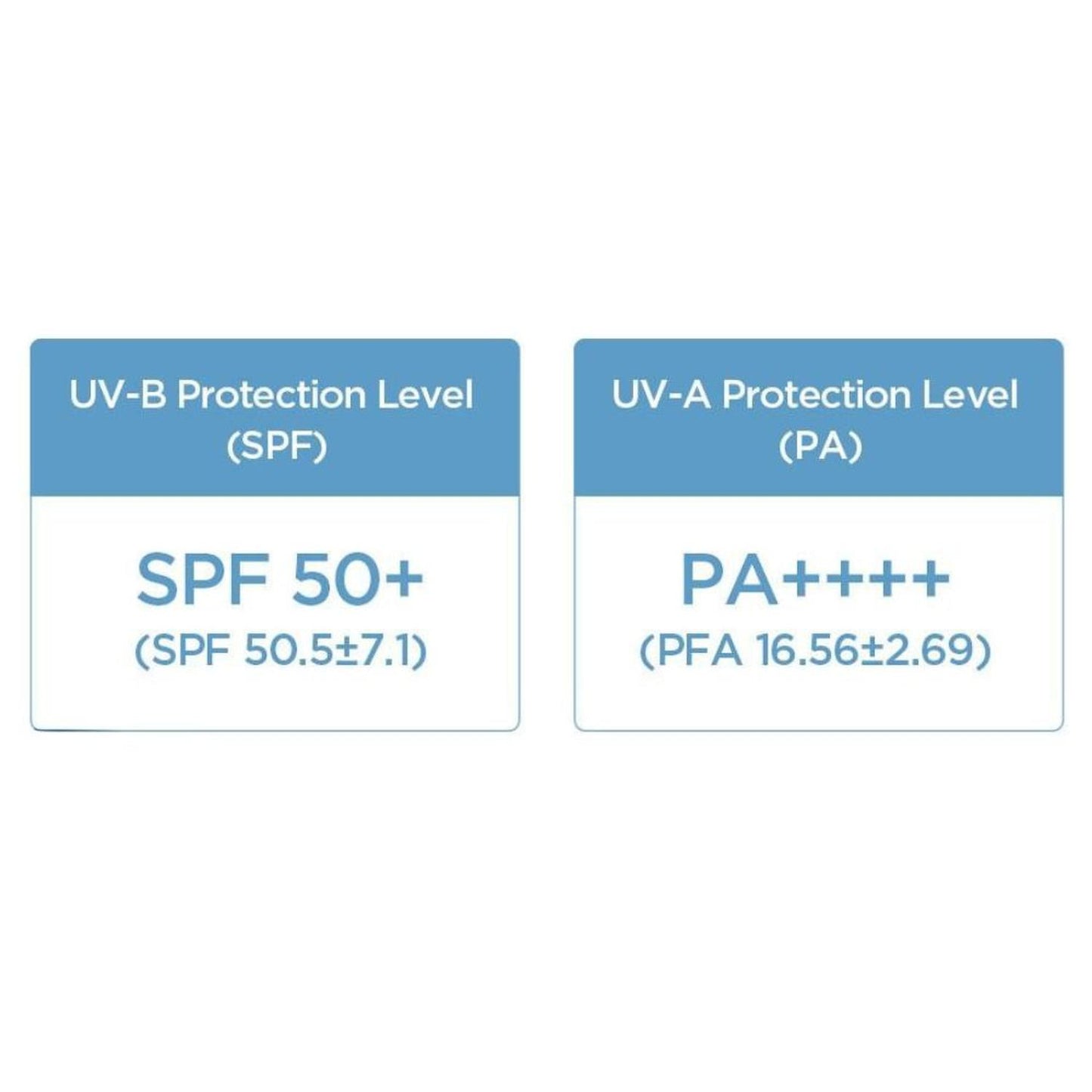 UV-B Protection Level (SPF)

SPF 50+
(SPF 50.5±7.1)

UV-A Protection Level (PA)

PA++++
(PFA 16.56±2.69)